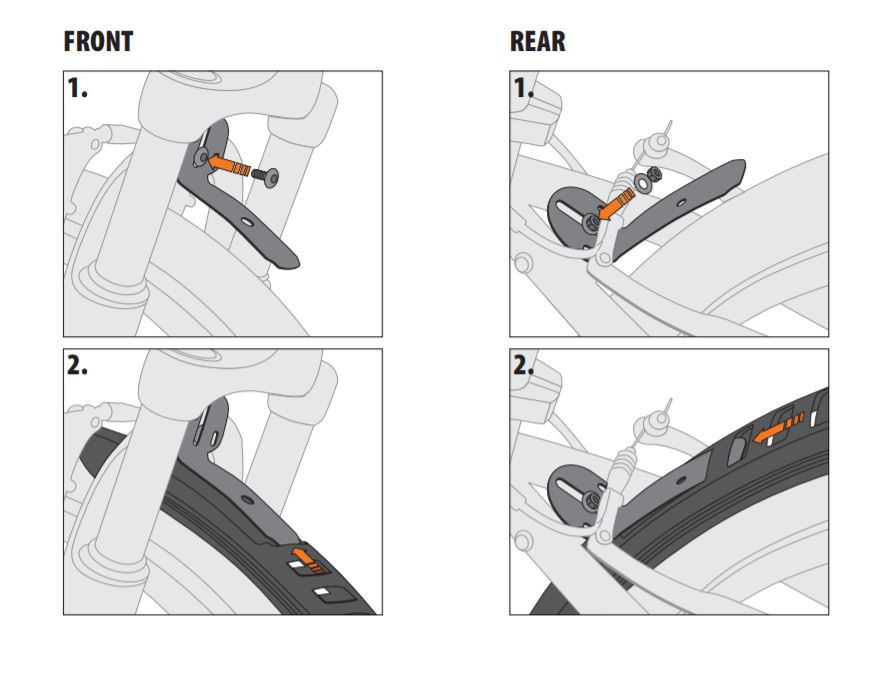 FRONT

1.

2.

REAR

1.

2.