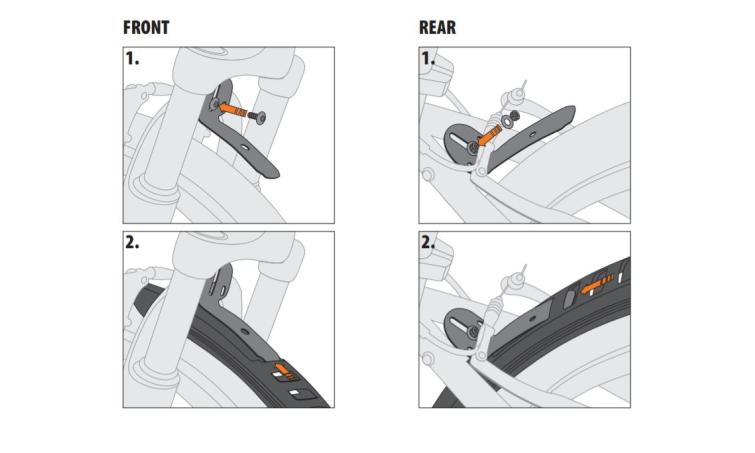 FRONT

1.

2.

REAR

1.

2.